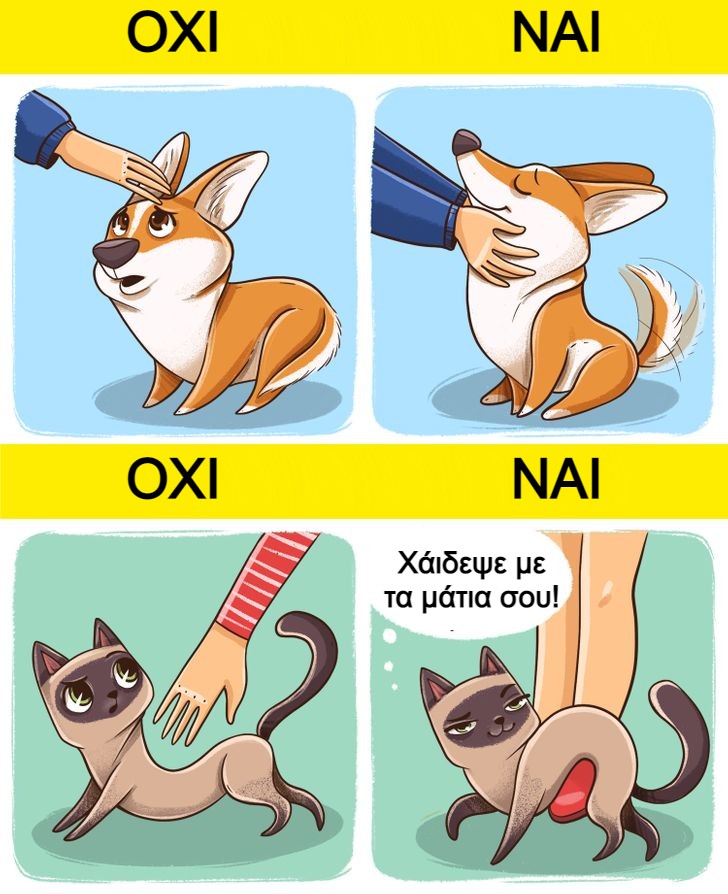 ΟΧΙ

ΝΑΙ

ΟΧΙ

ΝΑΙ

Χάιδεψε με τα μάτια σου!