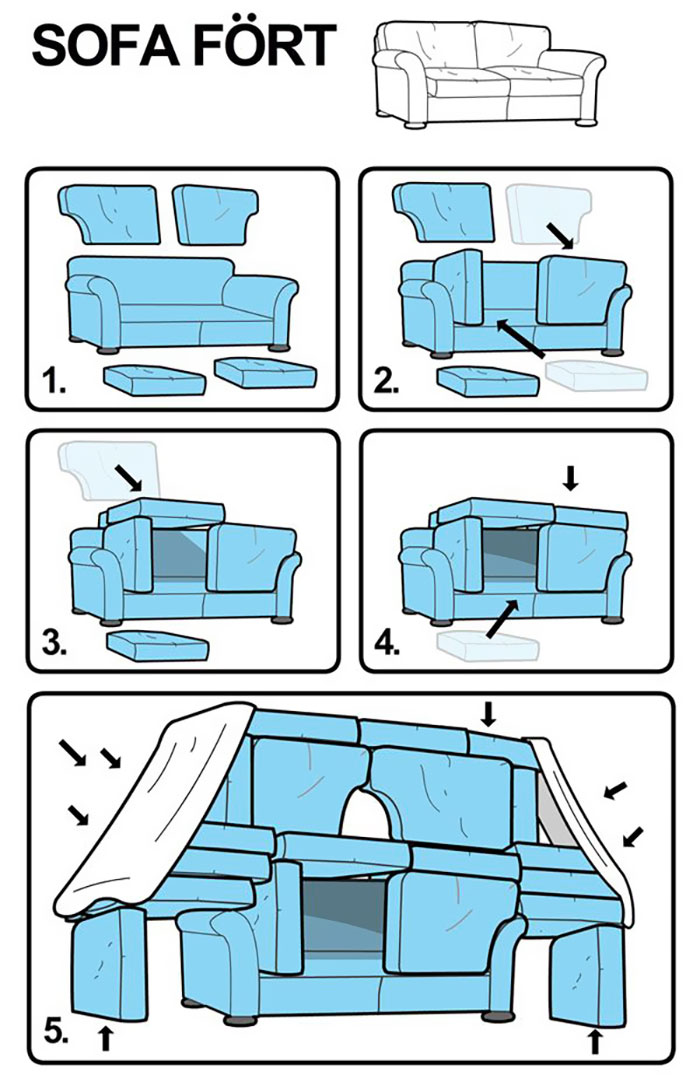 SOFA FÖRT

1.

2.

3.

4.

5.