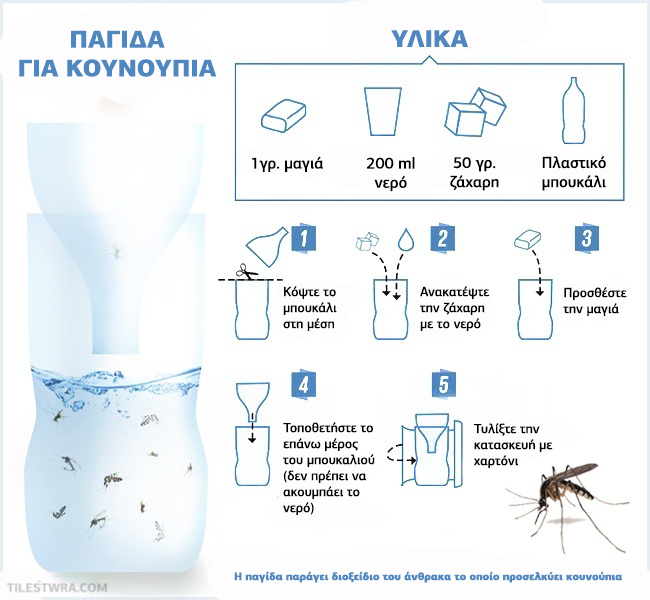 ΠΑΓΙΔΑ ΓΙΑ ΚΟΥΝΟΥΠΙΑ

ΥΛΙΚΑ

1γρ. μαγιά

200 ml νερό

50 γρ. ζάχαρη

Πλαστικό μπουκάλι

1

Κόψτε το μπουκάλι στη μέση

2

Ανακατέψτε την ζάχαρη με το νερό

3

Προσθέστε την μαγιά

4

Τοποθετήστε το επάνω μέρος του μπουκαλιού (δεν πρέπει να ακουμπάει το νερό)

5

Τυλίξτε την κατασκευή με χαρτόνι

Η παγίδα παράγει διοξείδιο του άνθρακα το οποίο προσελκύει κουνούπια

TILESTWRA.COM