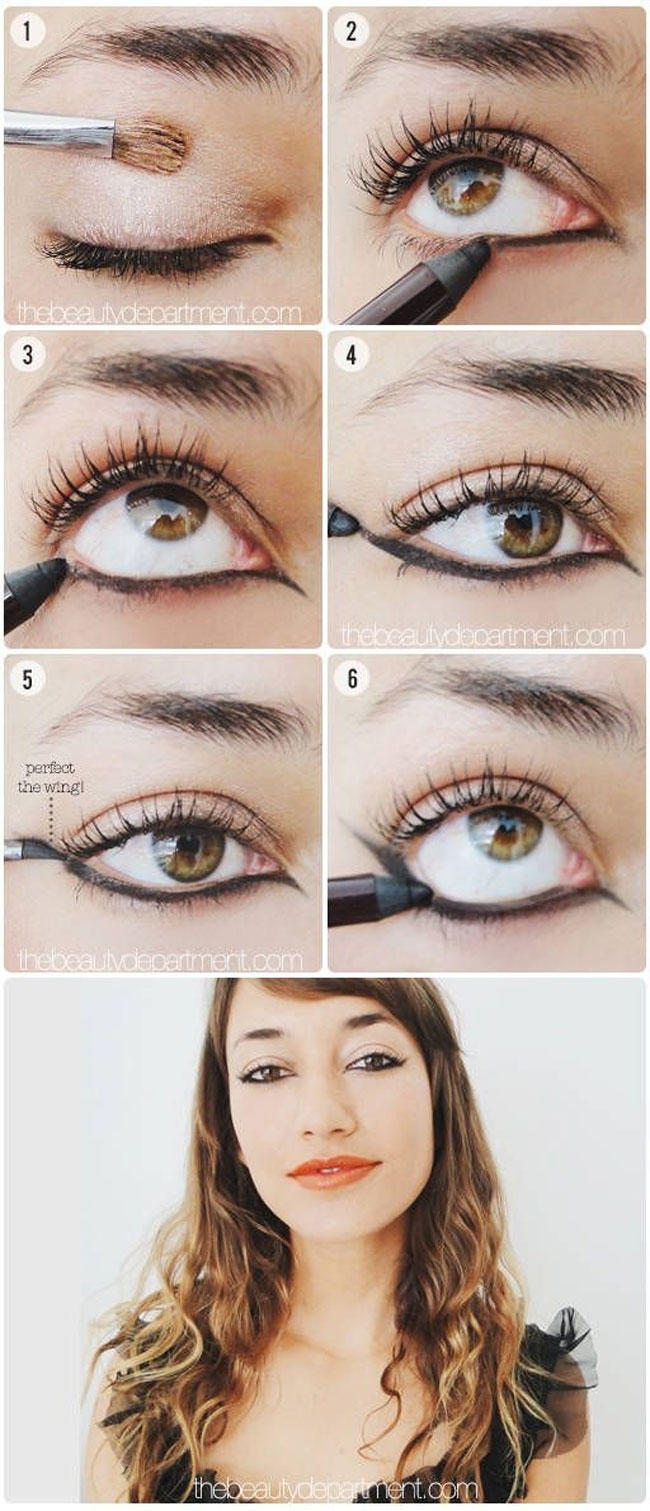 1

thebeautydepartment.com

2

3

4

thebeautydepartment.com

5

perfect the wing!

thebeautydepartment.com

6

thebeautydepartment.com