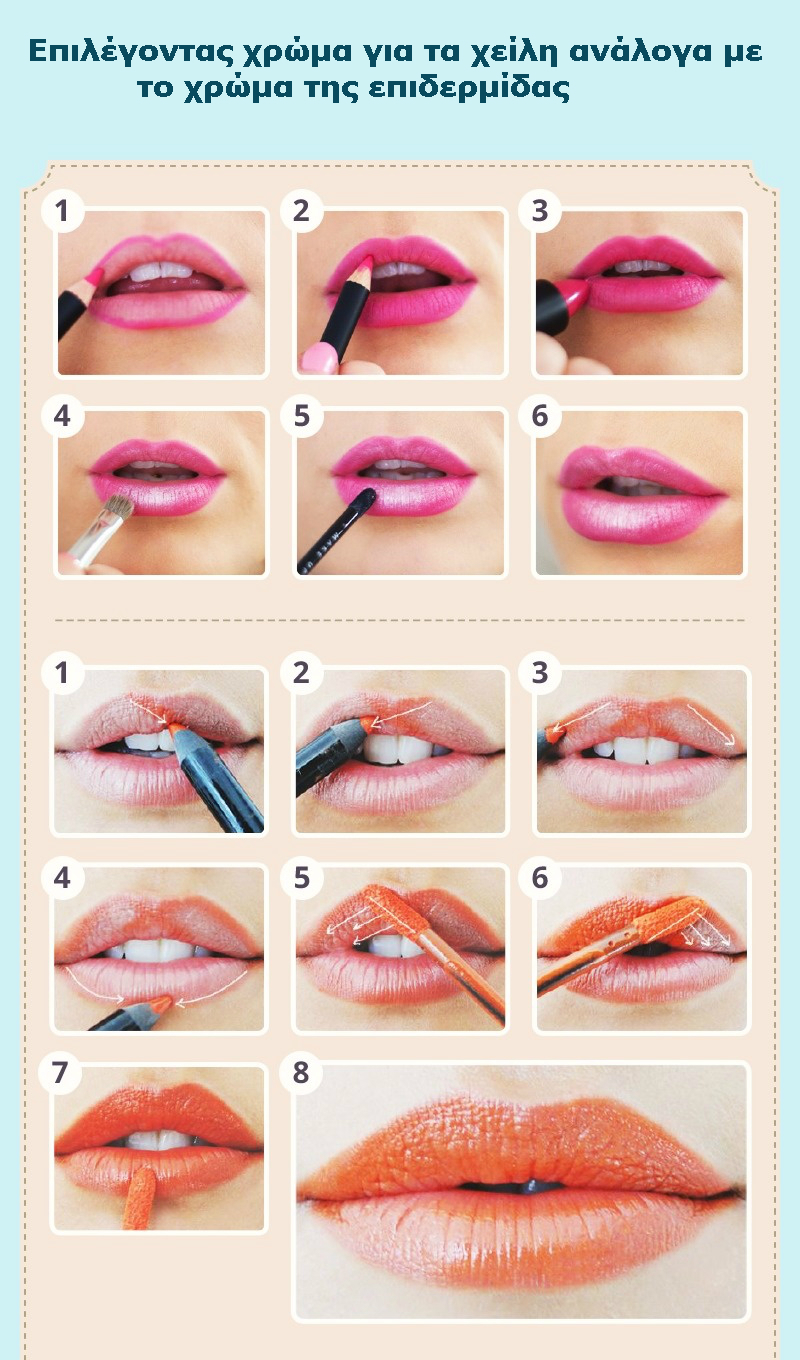 Επιλέγοντας χρώμα για τα χείλη ανάλογα με το χρώμα της επιδερμίδας

1
2
3
4
5
6

1
2
3
4
5
6
7
8