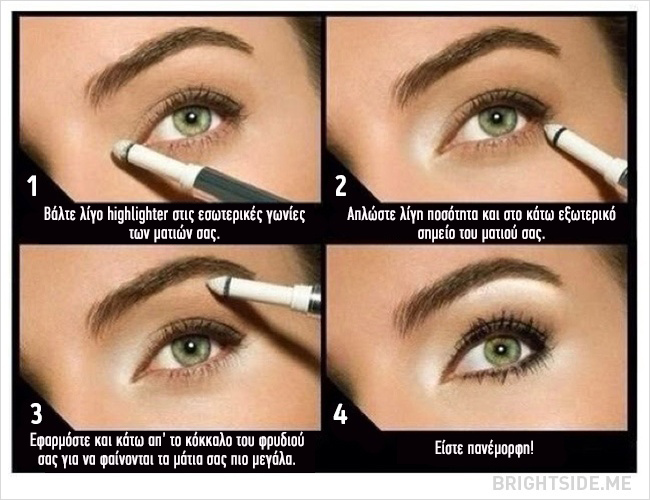 1
Βάλτε λίγο highlighter στις εσωτερικές γωνίες των ματιών σας.

2
Απλώστε λίγη ποσότητα και στο κάτω εξωτερικό σημείο του ματιού σας.

3
Εφαρμόστε και κάτω απ' το κόκκαλο του φρυδιού σας για να φαίνονται τα μάτια σας πιο μεγάλα.

4
Είστε πανέμορφη!

BRIGHTSIDE.ME