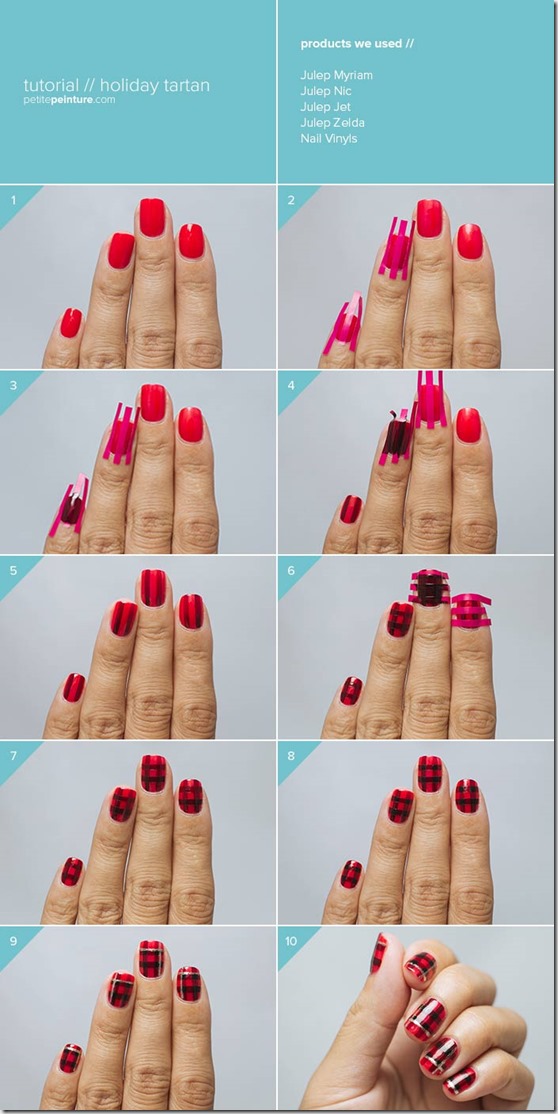 tutorial // holiday tartan
petitepeinture.com

products we used //

Julep Myriam
Julep Nic
Julep Jet
Julep Zelda
Nail Vinyls

1

2

3

4

5

6

7

8

9

10