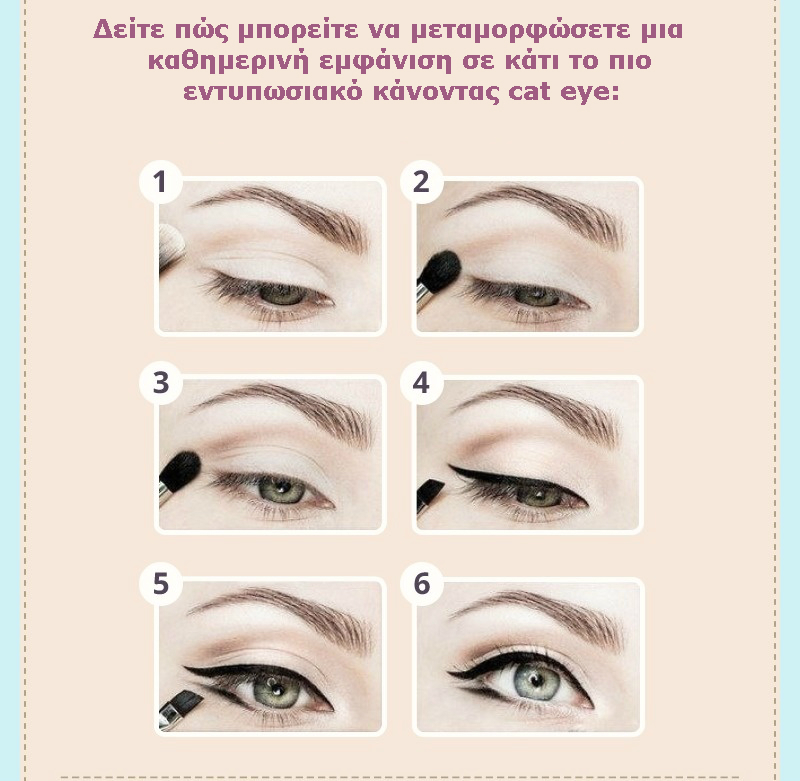 Δείτε πώς μπορείτε να μεταμορφώσετε μια καθημερινή εμφάνιση σε κάτι το πιο εντυπωσιακό κάνοντας cat eye:

1

2

3

4

5

6