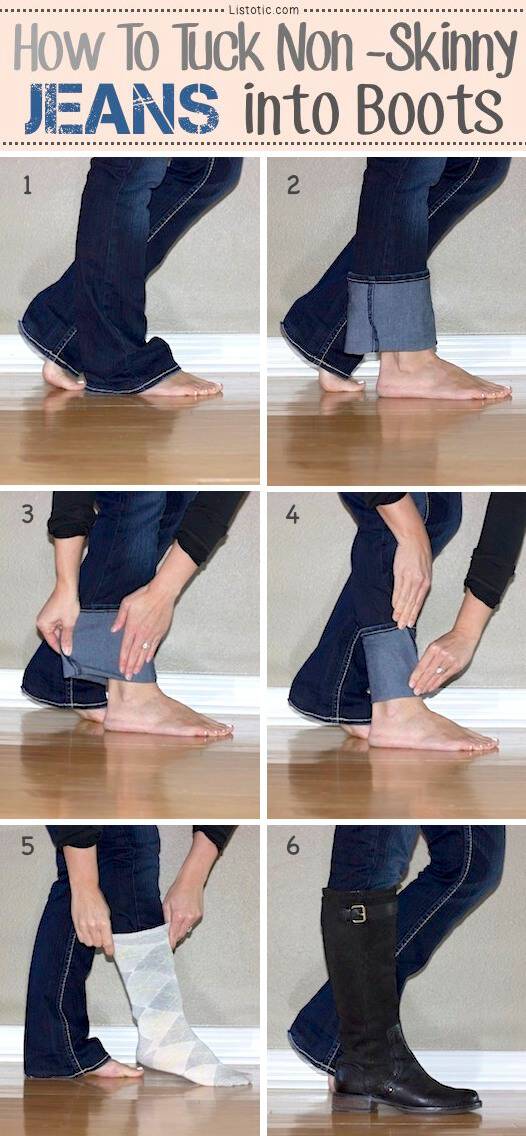 Listotic.com

How To Tuck Non -Skinny JEANS into Boots

1

2

3

4

5

6