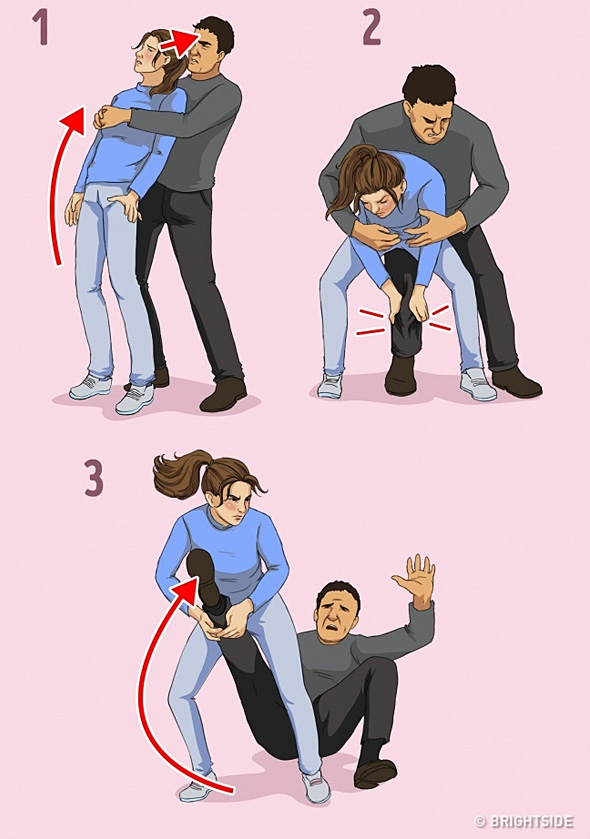 1

2

3

© BRIGHTSIDE