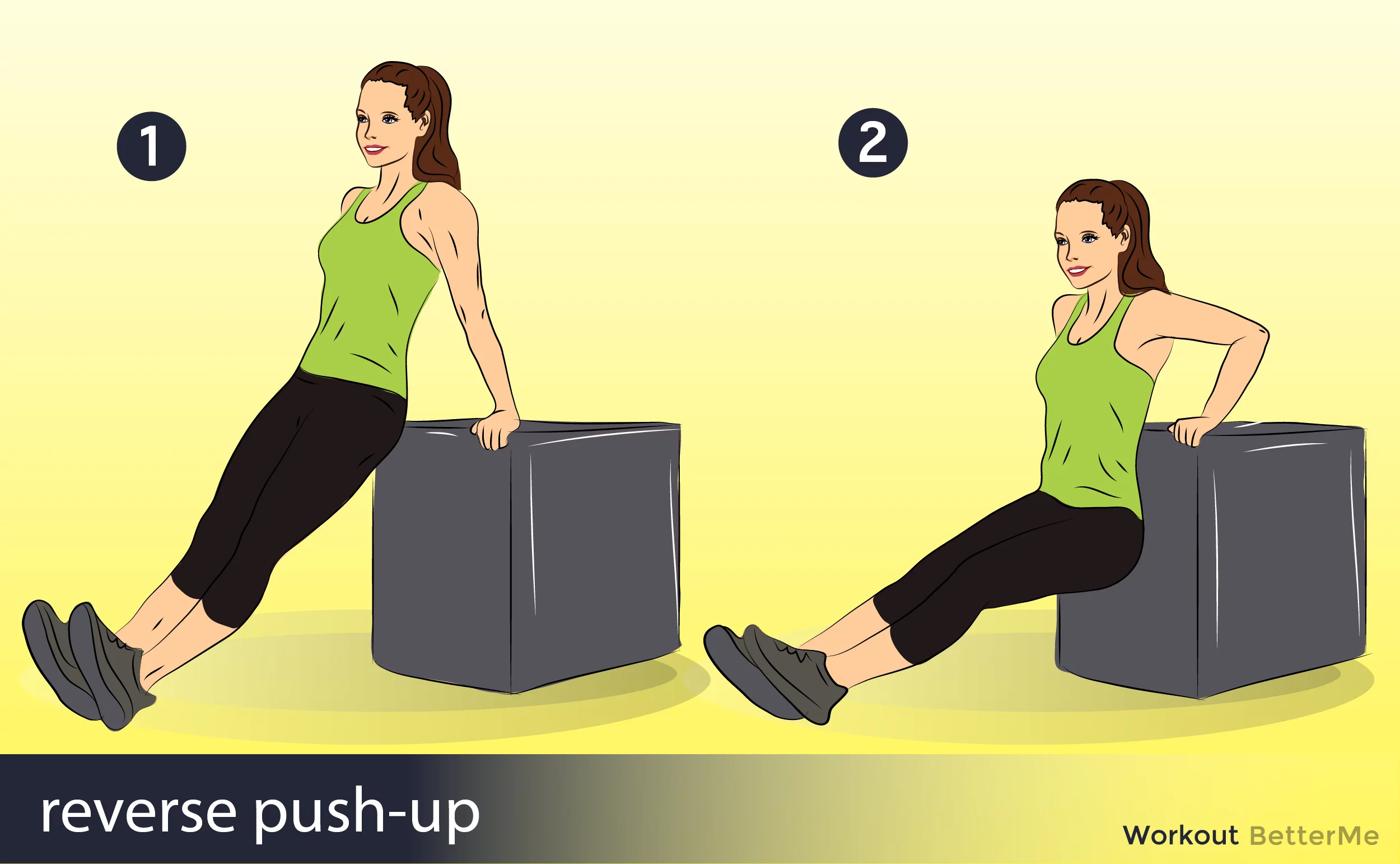 1

2

reverse push-up

Workout BetterMe